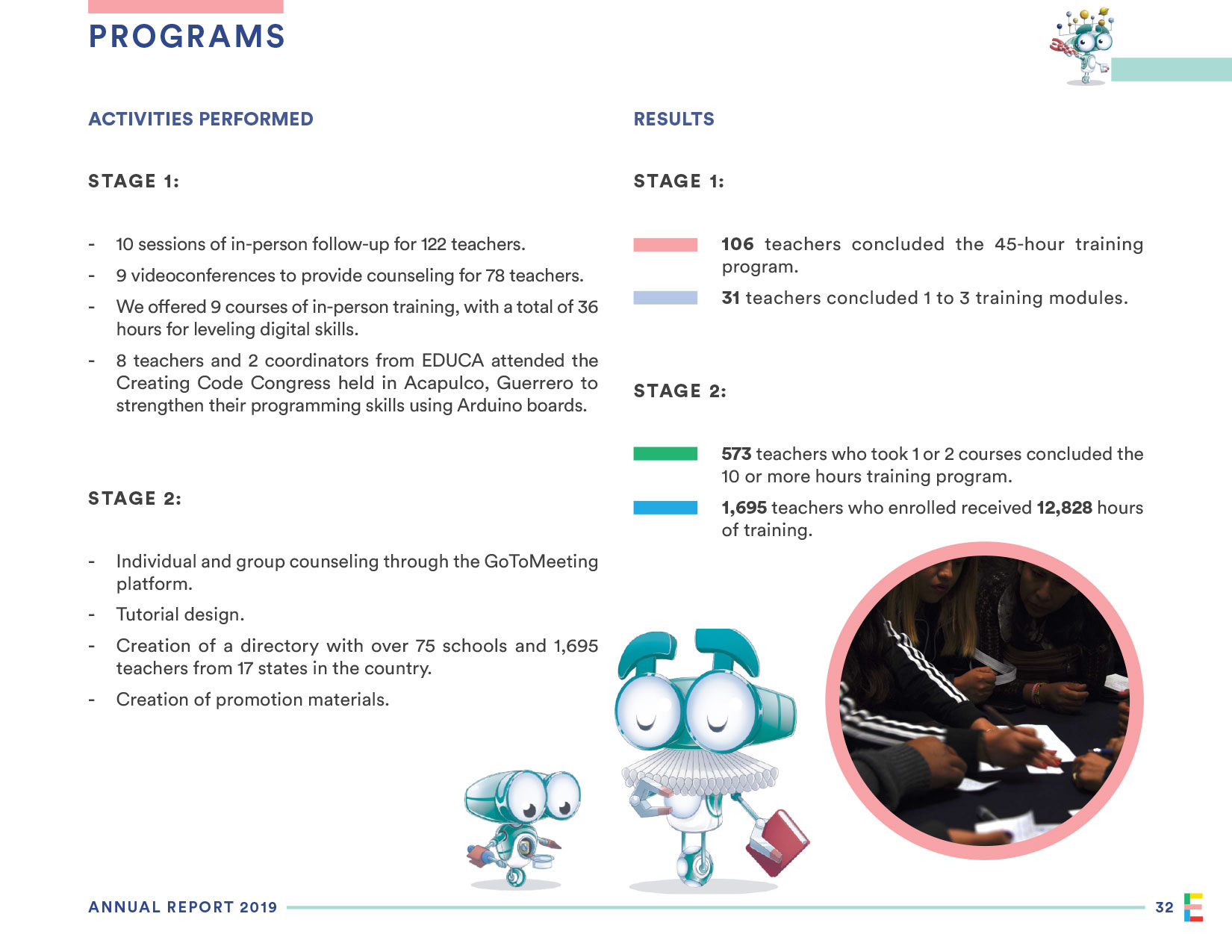 PROGRAMS

ACTIVITIES PERFORMED

STAGE 1:

- 10 sessions of in-person follow-up for 122 teachers.
- 9 videoconferences to provide counseling for 78 teachers.
- We offered 9 courses of in-person training, with a total of 36 hours for leveling digital skills.
- 8 teachers and 2 coordinators from EDUCA attended the Creating Code Congress held in Acapulco, Guerrero to strengthen their programming skills using Arduino boards.

STAGE 2:

- Individual and group counseling through the GoToMeeting platform.
- Tutorial design.
- Creation of a directory with over 75 schools and 1,695 teachers from 17 states in the country.
- Creation of promotion materials.

RESULTS

STAGE 1:

106 teachers concluded the 45-hour training program.

31 teachers concluded 1 to 3 training modules.

STAGE 2:

573 teachers who took 1 or 2 courses concluded the 10 or more hours training program.

1,695 teachers who enrolled received 12,828 hours of training.

ANNUAL REPORT 2019

32