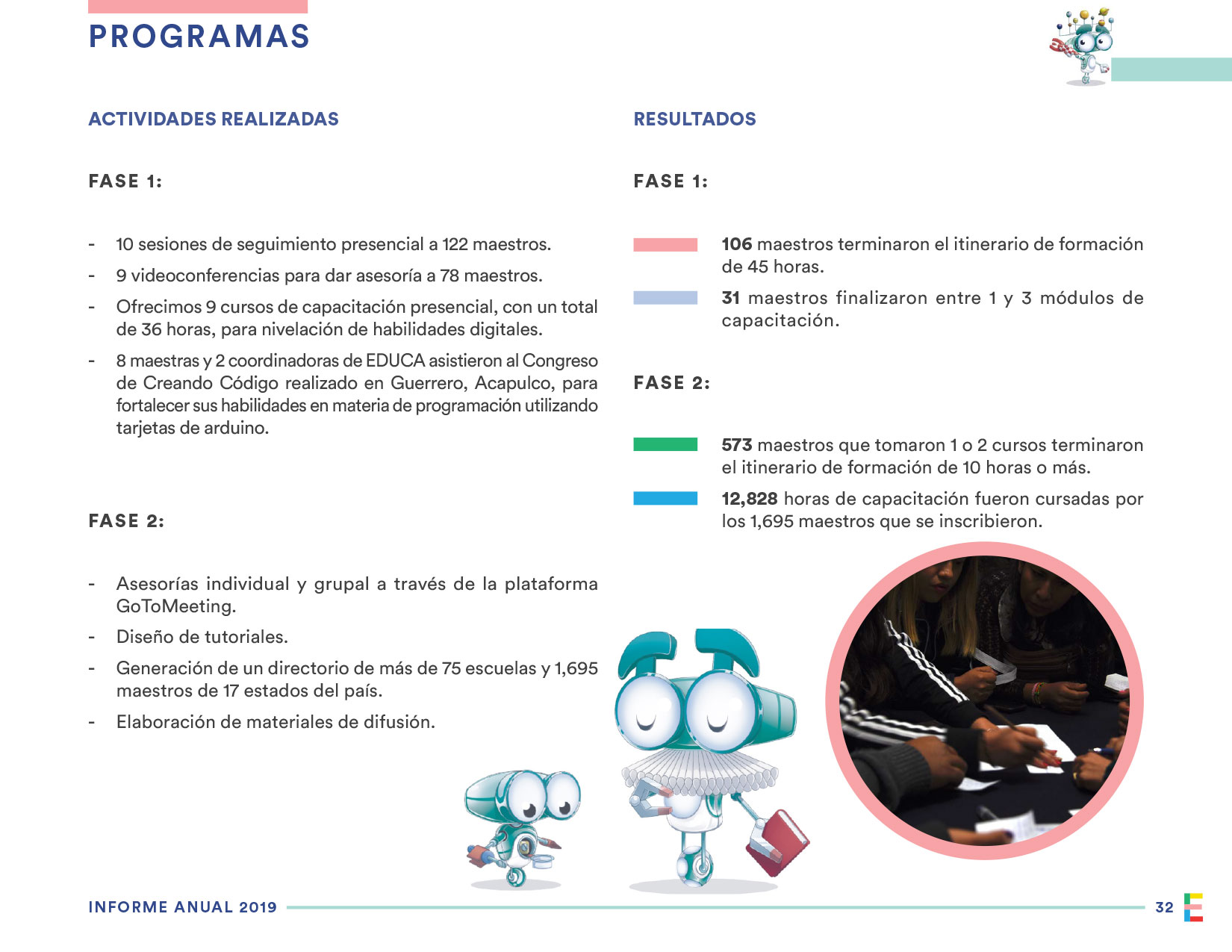 PROGRAMAS

ACTIVIDADES REALIZADAS

FASE 1:

- 10 sesiones de seguimiento presencial a 122 maestros.
- 9 videoconferencias para dar asesoría a 78 maestros.
- Ofrecimos 9 cursos de capacitación presencial, con un total de 36 horas, para nivelación de habilidades digitales.
- 8 maestras y 2 coordinadoras de EDUCA asistieron al Congreso de Creando Código realizado en Guerrero, Acapulco, para fortalecer sus habilidades en materia de programación utilizando tarjetas de arduino.

FASE 2:

- Asesorías individual y grupal a través de la plataforma GoToMeeting.
- Diseño de tutoriales.
- Generación de un directorio de más de 75 escuelas y 1,695 maestros de 17 estados del país.
- Elaboración de materiales de difusión.

RESULTADOS

FASE 1:

106 maestros terminaron el itinerario de formación de 45 horas.

31 maestros finalizaron entre 1 y 3 módulos de capacitación.

FASE 2:

573 maestros que tomaron 1 o 2 cursos terminaron el itinerario de formación de 10 horas o más.

12,828 horas de capacitación fueron cursadas por los 1,695 maestros que se inscribieron.

INFORME ANUAL 2019 32